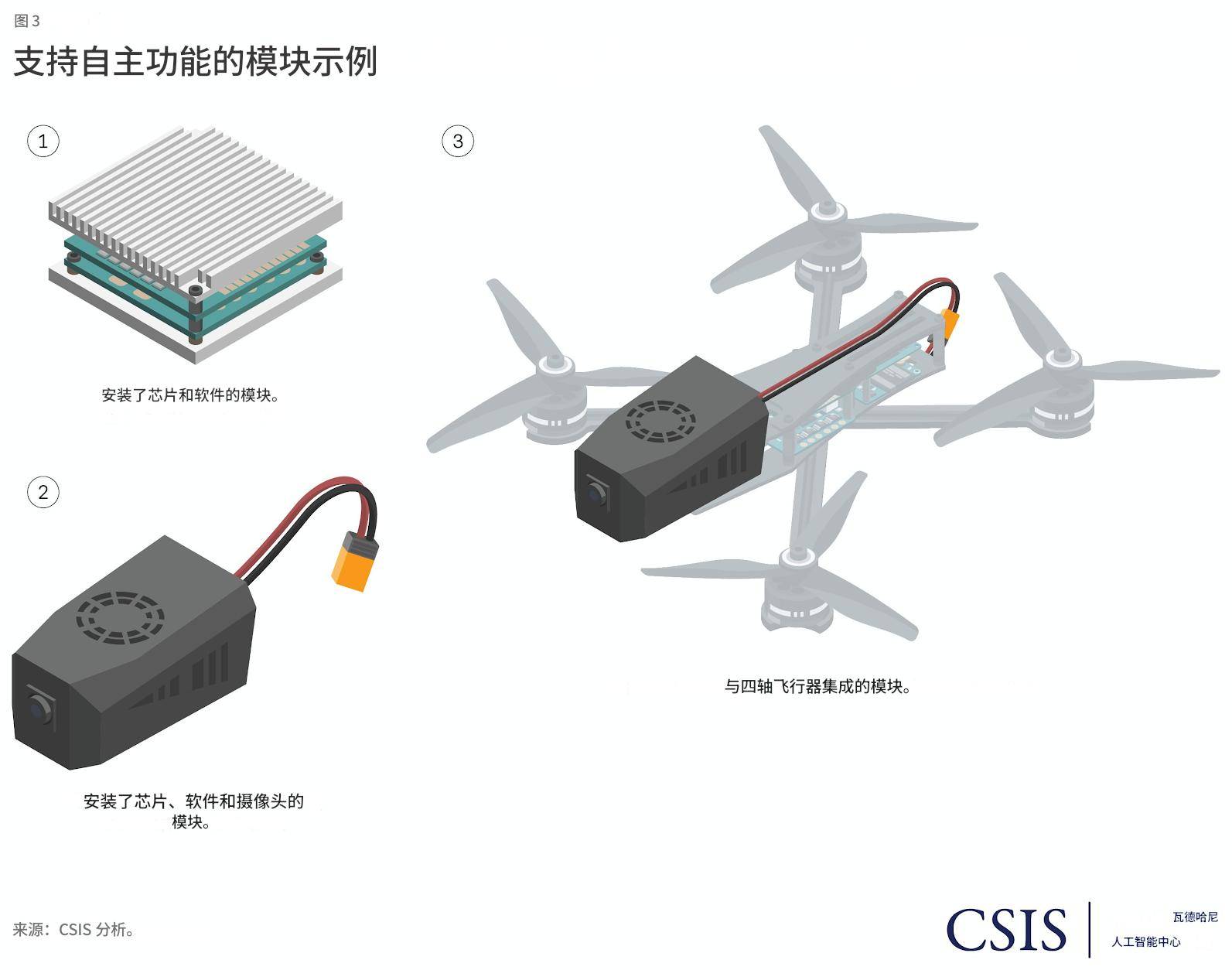 图 3

支持自主功能的模块示例

1

安装了芯片和软件的模块。

2

安装了芯片、软件和摄像头的模块。

3

与四轴飞行器集成的模块。

来源：CSIS 分析。

CSIS

瓦德哈尼
人工智能中心